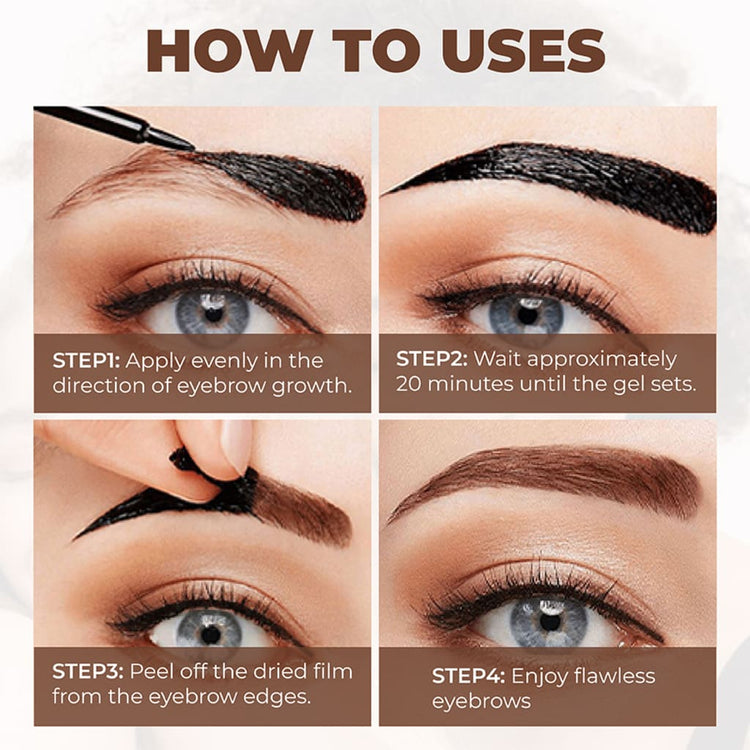 HOW TO USES

STEP1: Apply evenly in the direction of eyebrow growth.

STEP2: Wait approximately 20 minutes until the gel sets.

STEP3: Peel off the dried film from the eyebrow edges.

STEP4: Enjoy flawless eyebrows