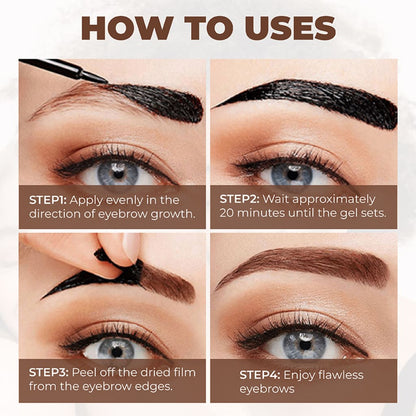 HOW TO USES

STEP1: Apply evenly in the direction of eyebrow growth.

STEP2: Wait approximately 20 minutes until the gel sets.

STEP3: Peel off the dried film from the eyebrow edges.

STEP4: Enjoy flawless eyebrows